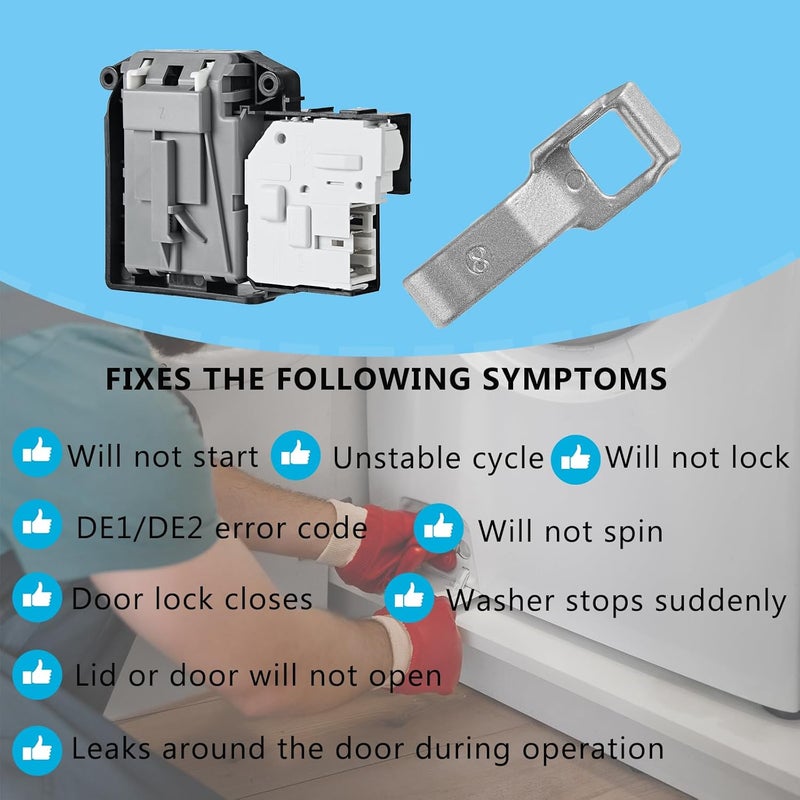 FIXES THE FOLLOWING SYMPTOMS

Will not start
Unstable cycle
Will not lock
DE1/DE2 error code
Will not spin
Door lock closes
Washer stops suddenly
Lid or door will not open
Leaks around the door during operation